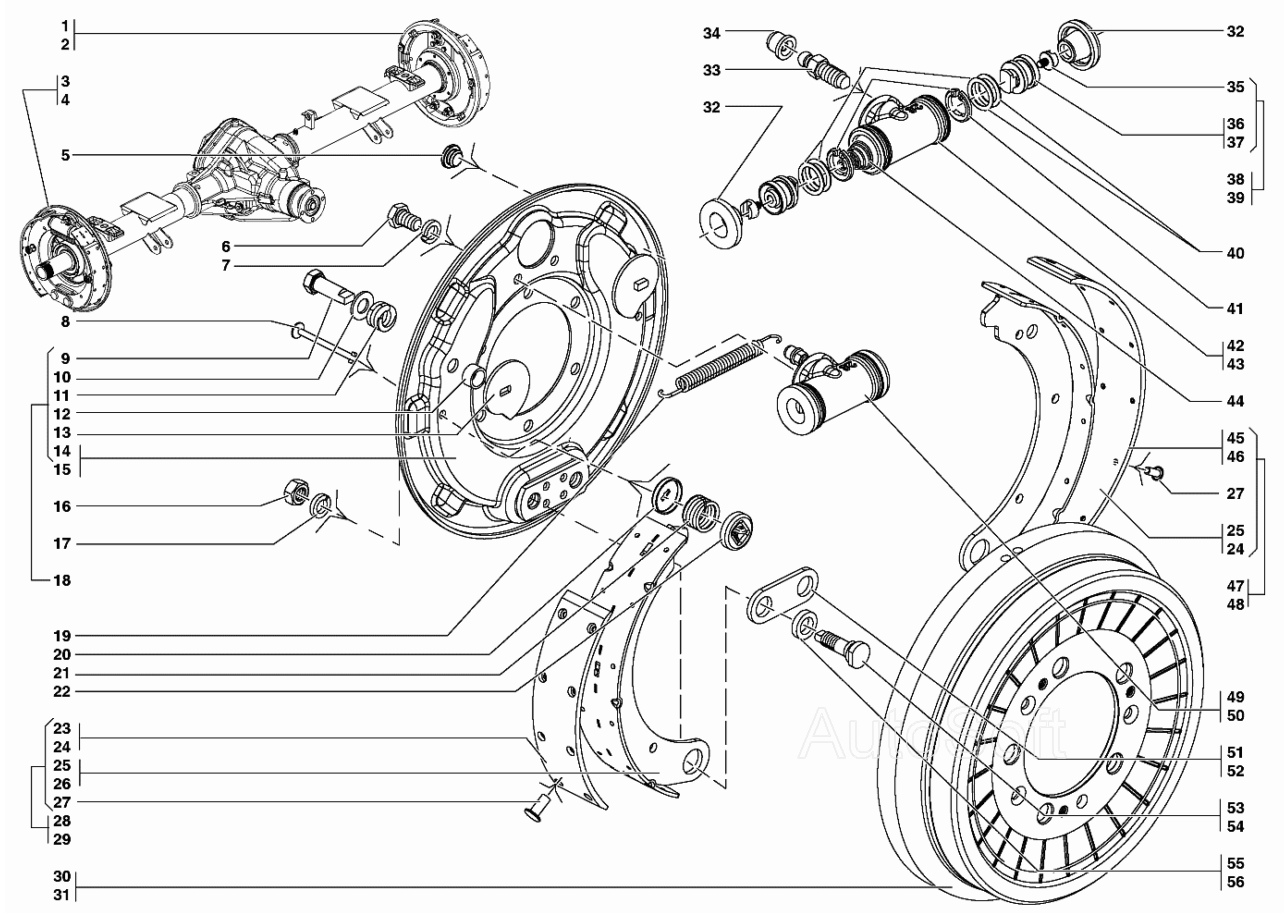 1
2
3
4
5
6
7
8
9
10
11
12
13
14
15
16
17
18
19
20
21
22
23
24
25
26
27
28
29
30
31

34
33
32

32
35
36
37
38
39
40
41
42
43
44
45
46
27
25
24
47
48
49
50
51
52
53
54
55
56

AutoSoft